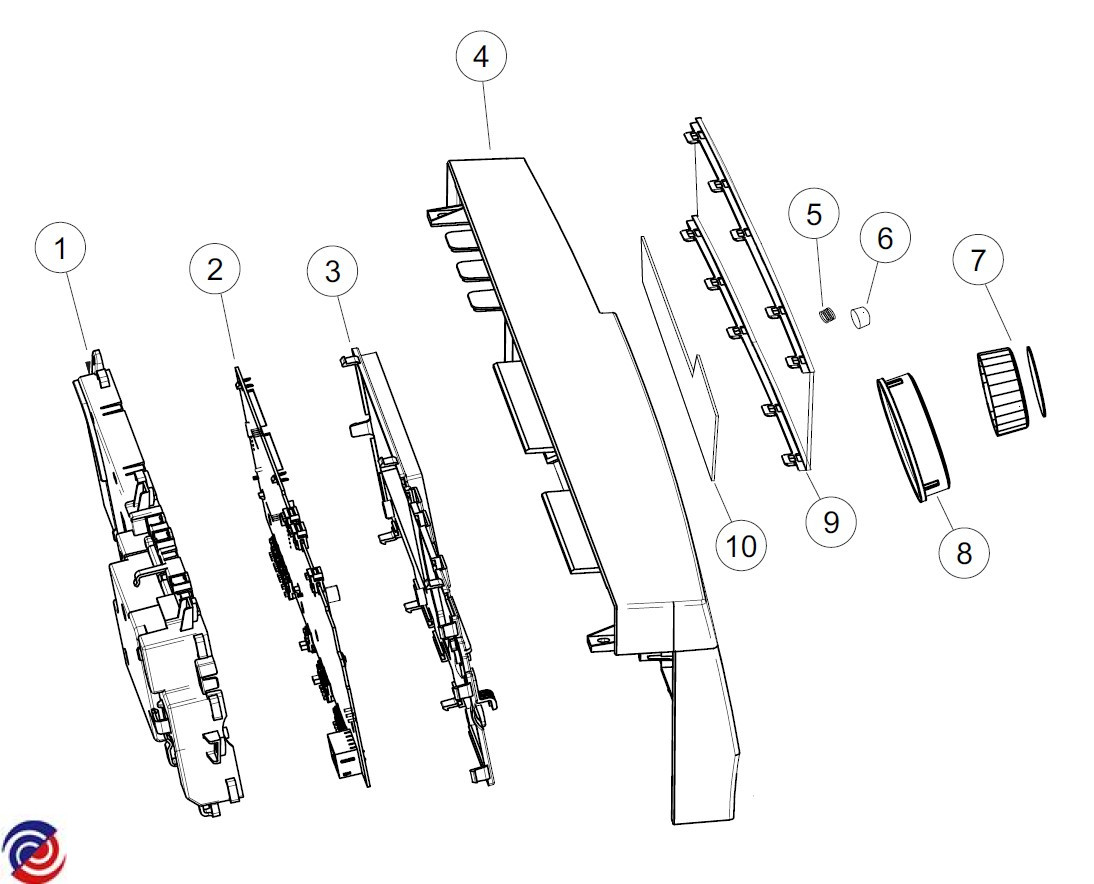 4
1
2
3
5
6
7
10
9
8